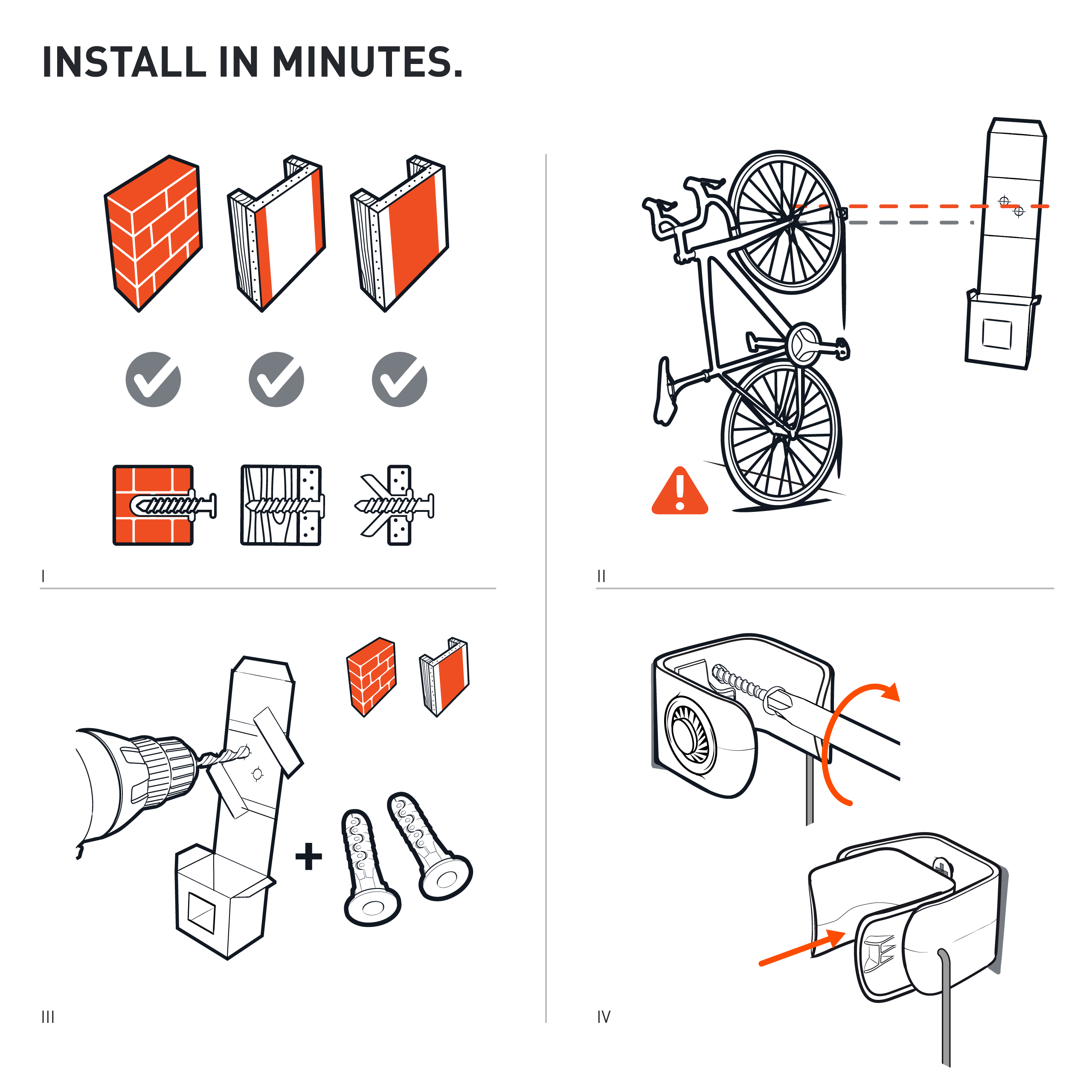 INSTALL IN MINUTES.

I

II

III

IV